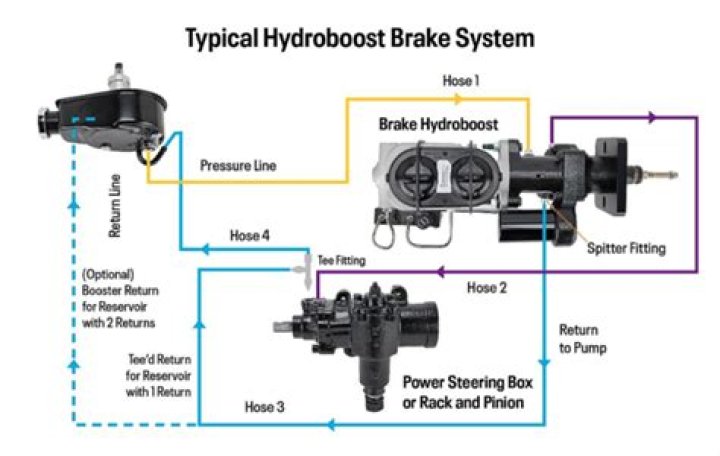 Typical Hydroboost Brake System

Hose 1

Brake Hydroboost

Pressure Line

Return Line

Hose 4

Tee Fitting

Spitter Fitting

(Optional) Booster Return for Reservoir with 2 Returns

Hose 2

Return to Pump

Tee'd Return for Reservoir with 1 Return

Power Steering Box or Rack and Pinion

Hose 3