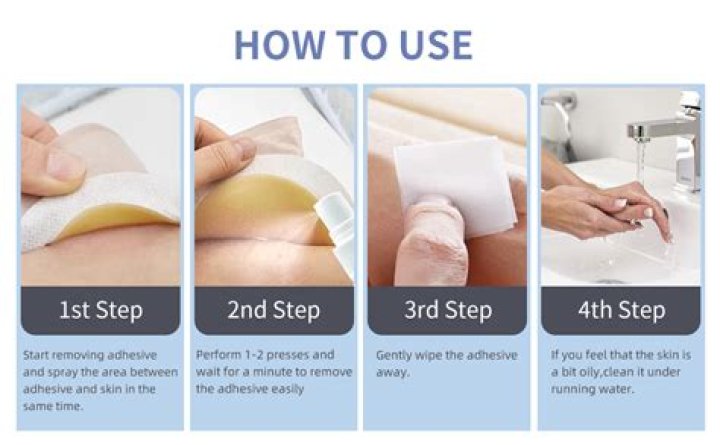 HOW TO USE

1st Step

Start removing adhesive and spray the area between adhesive and skin in the same time.

2nd Step

Perform 1-2 presses and wait for a minute to remove the adhesive easily

3rd Step

Gently wipe the adhesive away.

4th Step

If you feel that the skin is a bit oily,clean it under running water.