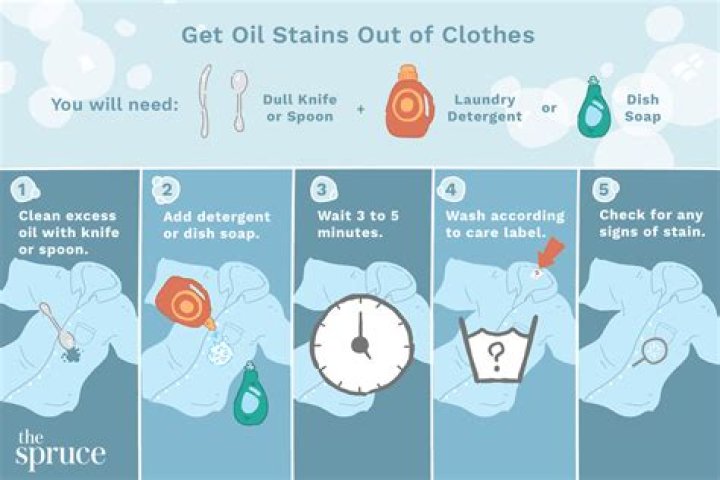 Get Oil Stains Out of Clothes

You will need: Dull Knife or Spoon + Laundry Detergent or Dish Soap

1 Clean excess oil with knife or spoon.

2 Add detergent or dish soap.

3 Wait 3 to 5 minutes.

4 Wash according to care label.

?

5 Check for any signs of stain.

the spruce